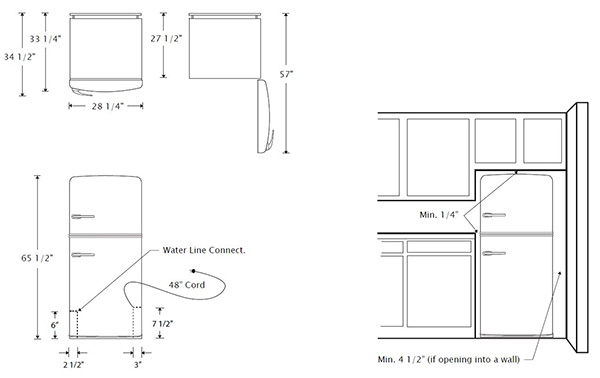 34 1/2"
33 1/4"
28 1/4"
27 1/2"
57"
65 1/2"
Water Line Connect.
48" Cord
6"
7 1/2"
2 1/2"
3"
Min. 1/4"
Min. 4 1/2" (if opening into a wall)